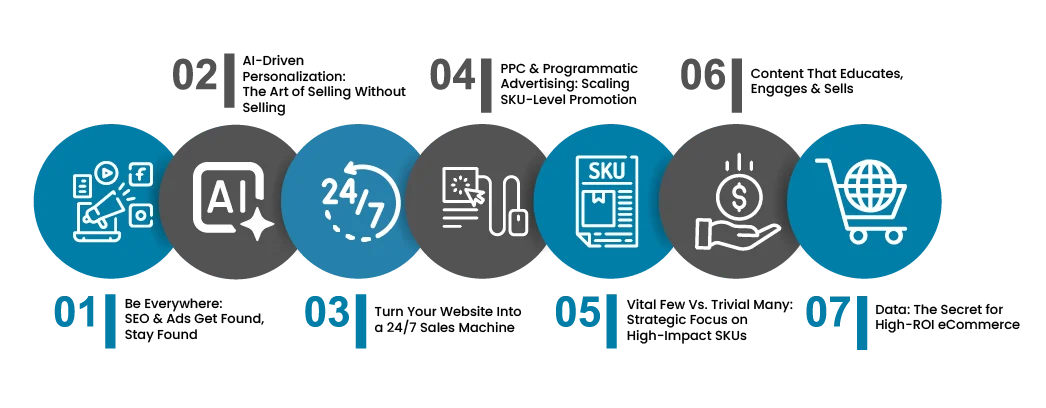 02 AI-Driven Personalization: The Art of Selling Without Selling

04 PPC & Programmatic Advertising: Scaling SKU-Level Promotion

06 Content That Educates, Engages & Sells

AI

24/7

SKU

$

01 Be Everywhere: SEO & Ads Get Found, Stay Found

03 Turn Your Website Into a 24/7 Sales Machine

05 Vital Few Vs. Trivial Many: Strategic Focus on High-Impact SKUs

07 Data: The Secret for High-ROI eCommerce